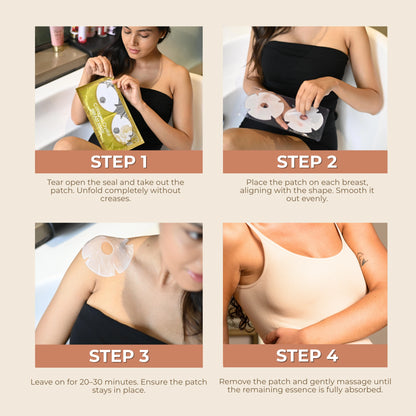 STEP 1

Tear open the seal and take out the patch. Unfold completely without creases.

STEP 2

Place the patch on each breast, aligning with the shape. Smooth it out evenly.

STEP 3

Leave on for 20-30 minutes. Ensure the patch stays in place.

STEP 4

Remove the patch and gently massage until the remaining essence is fully absorbed.