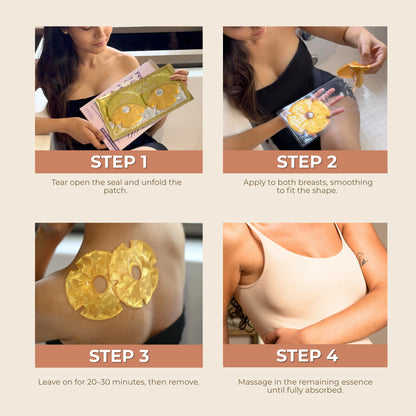 STEP 1

Tear open the seal and unfold the patch.

STEP 2

Apply to both breasts, smoothing to fit the shape.

STEP 3

Leave on for 20–30 minutes, then remove.

STEP 4

Massage in the remaining essence until fully absorbed.