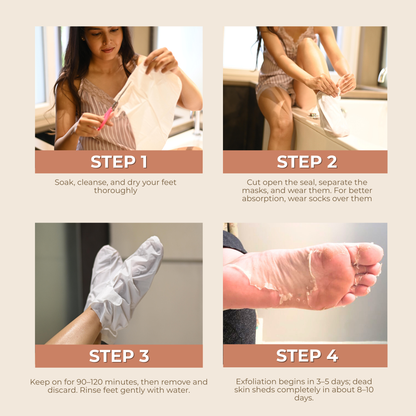 STEP 1

Soak, cleanse, and dry your feet thoroughly

STEP 2

Cut open the seal, separate the masks, and wear them. For better absorption, wear socks over them

STEP 3

Keep on for 90–120 minutes, then remove and discard. Rinse feet gently with water.

STEP 4

Exfoliation begins in 3–5 days; dead skin sheds completely in about 8–10 days.