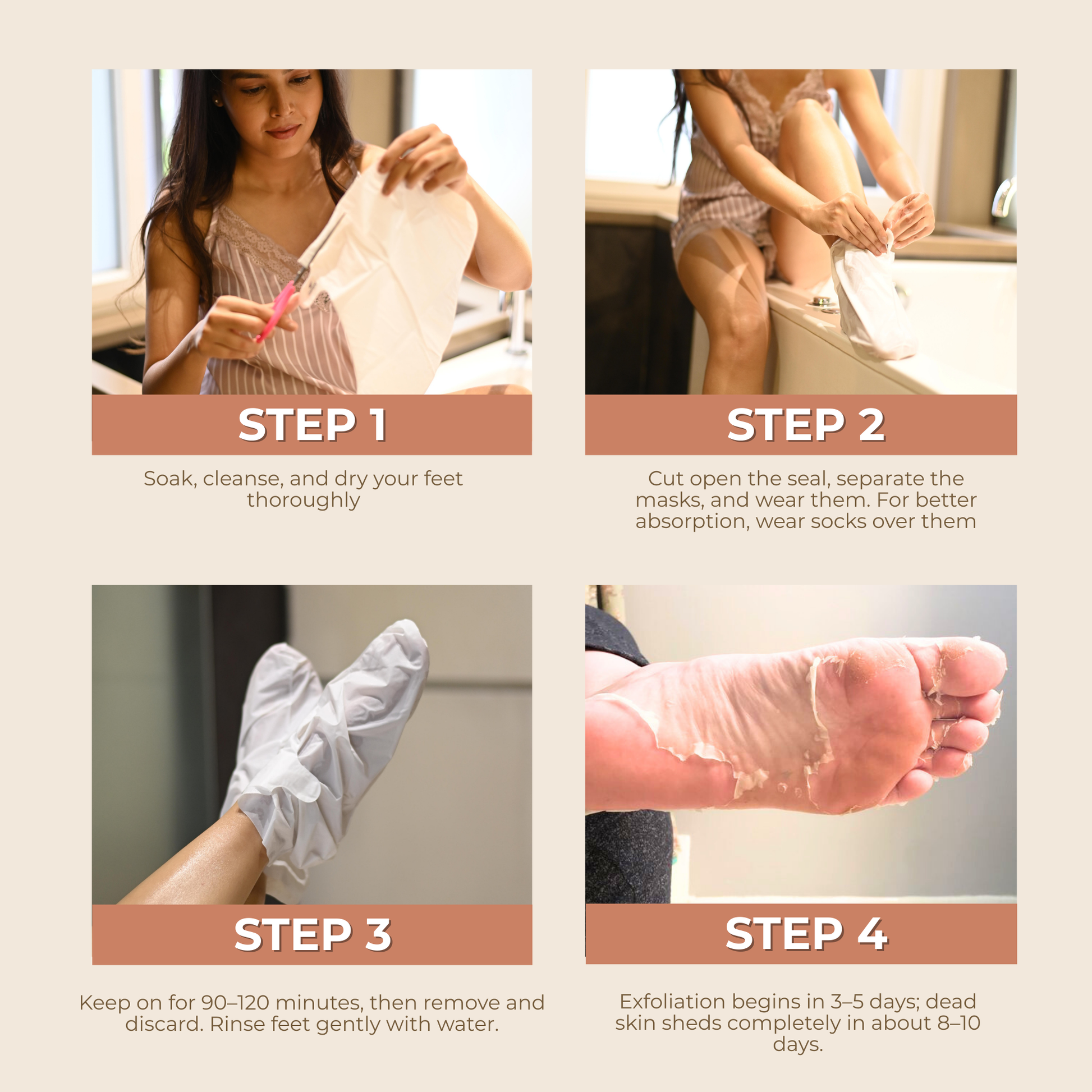 STEP 1

Soak, cleanse, and dry your feet thoroughly

STEP 2

Cut open the seal, separate the masks, and wear them. For better absorption, wear socks over them

STEP 3

Keep on for 90–120 minutes, then remove and discard. Rinse feet gently with water.

STEP 4

Exfoliation begins in 3–5 days; dead skin sheds completely in about 8–10 days.