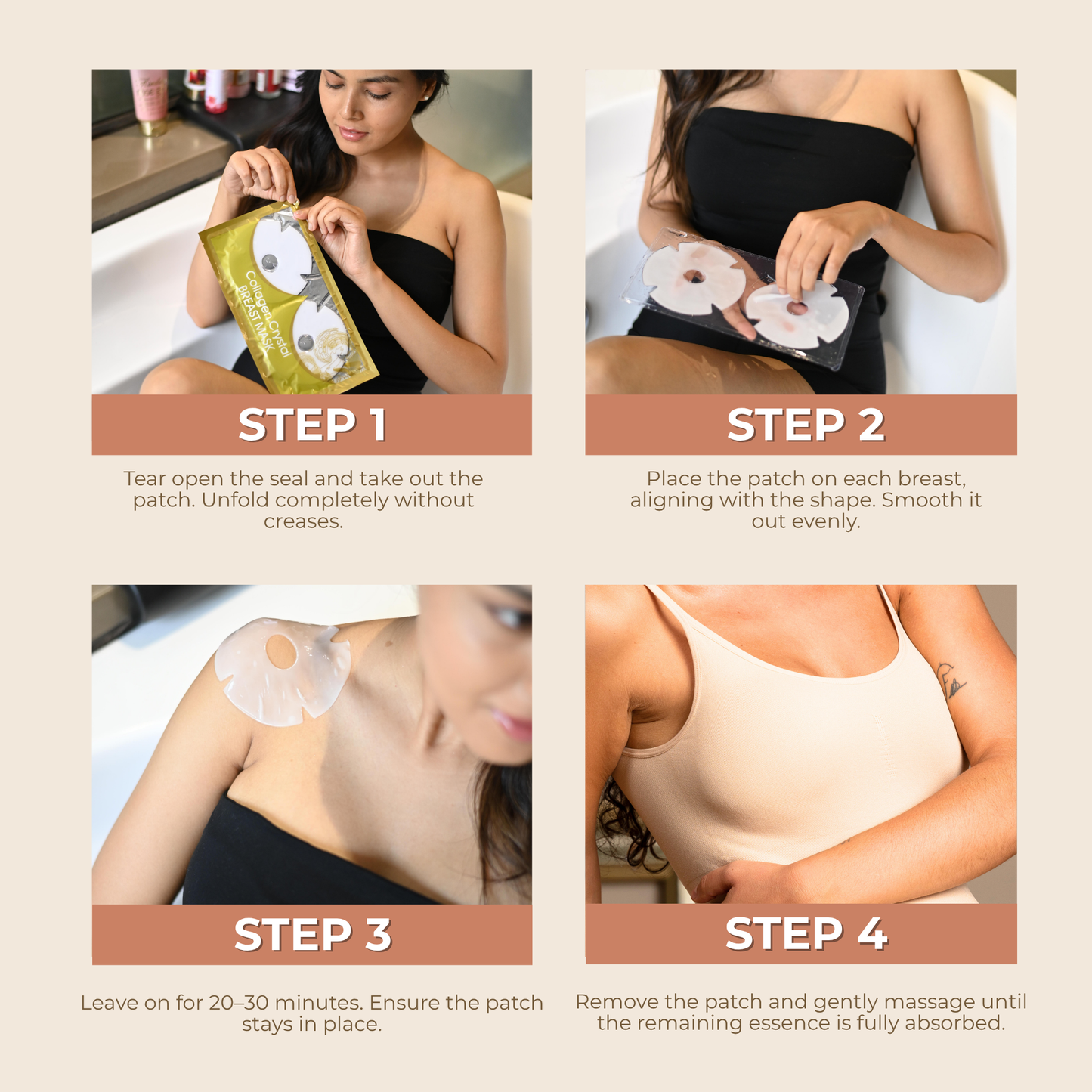 Collagen Crystal
BREAST MASK

STEP 1

Tear open the seal and take out the patch. Unfold completely without creases.

STEP 2

Place the patch on each breast, aligning with the shape. Smooth it out evenly.

STEP 3

Leave on for 20–30 minutes. Ensure the patch stays in place.

STEP 4

Remove the patch and gently massage until the remaining essence is fully absorbed.