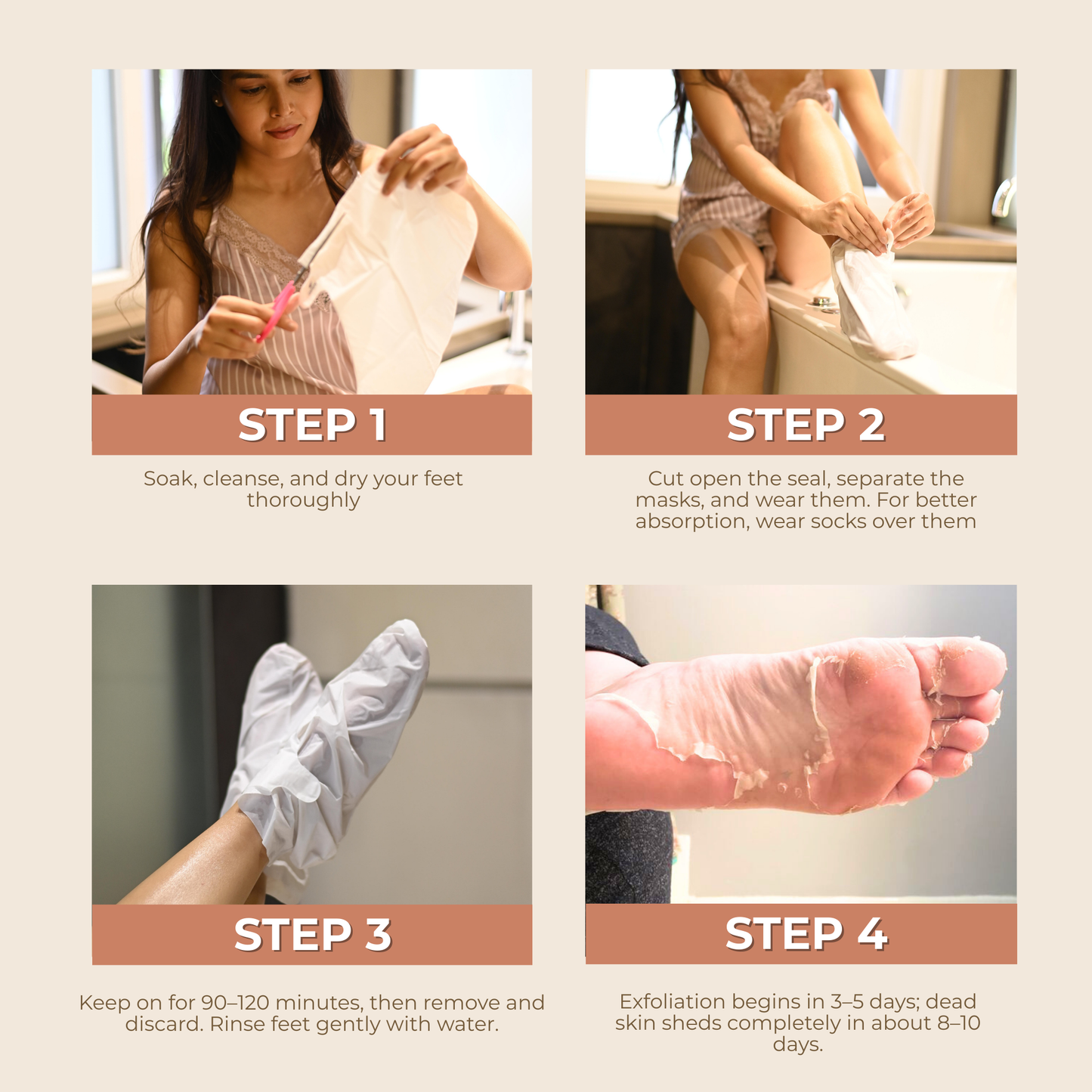 STEP 1

Soak, cleanse, and dry your feet thoroughly

STEP 2

Cut open the seal, separate the masks, and wear them. For better absorption, wear socks over them

STEP 3

Keep on for 90–120 minutes, then remove and discard. Rinse feet gently with water.

STEP 4

Exfoliation begins in 3–5 days; dead skin sheds completely in about 8–10 days.